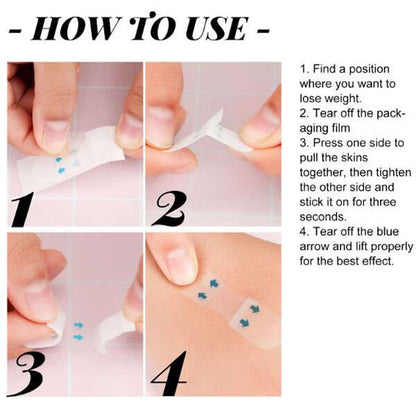 - HOW TO USE -

1

2

3

4

1. Find a position where you want to lose weight.
2. Tear off the packaging film
3. Press one side to pull the skins together, then tighten the other side and stick it on for three seconds.
4. Tear off the blue arrow and lift properly for the best effect.