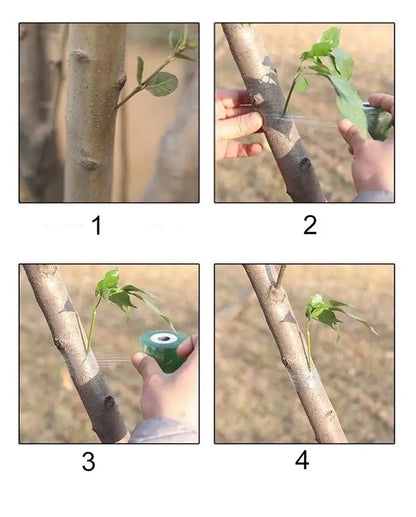 1

2

3

4