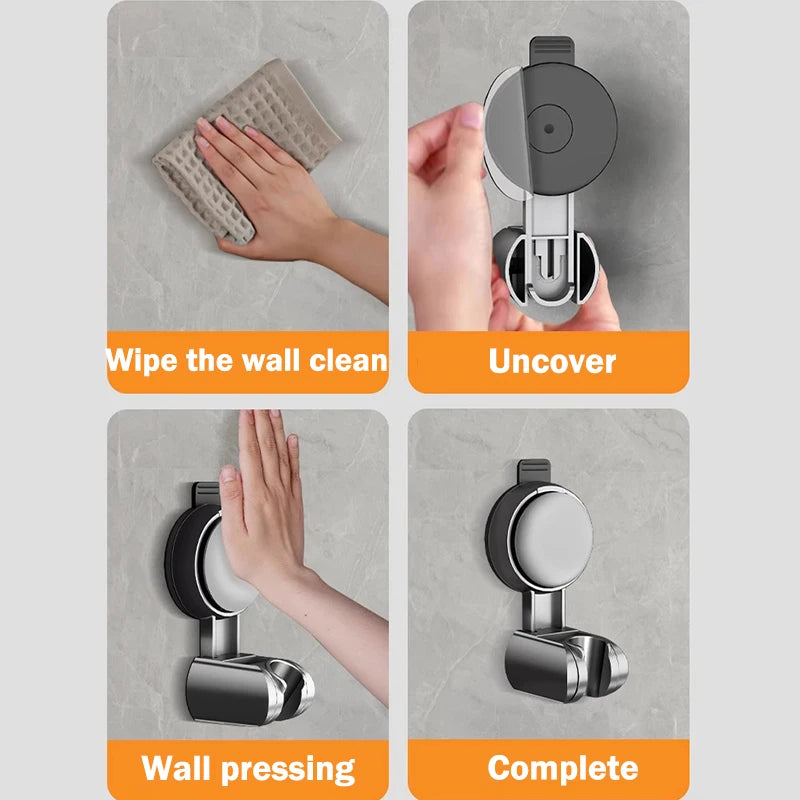 Wipe the wall clean

Uncover

Wall pressing

Complete